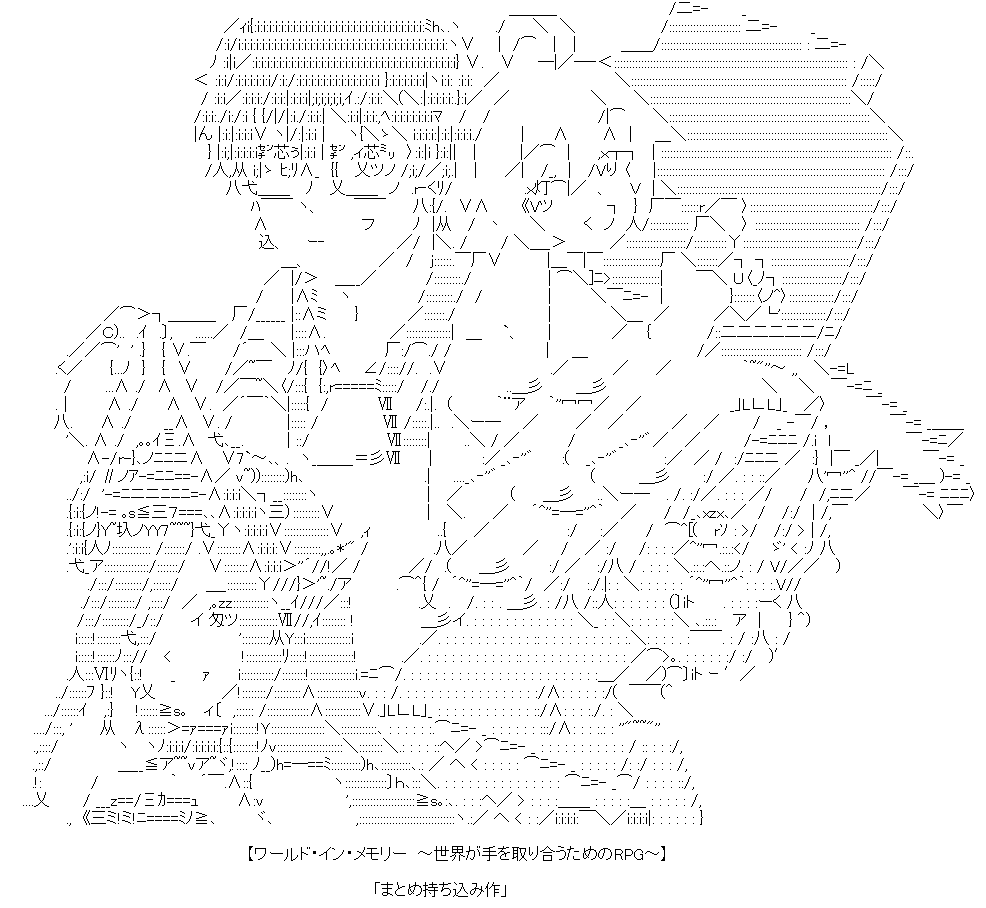 【ワールド・イン・メモリー ～世界が手を取り合うためのRPG～】

「まとめ持ち込み作」