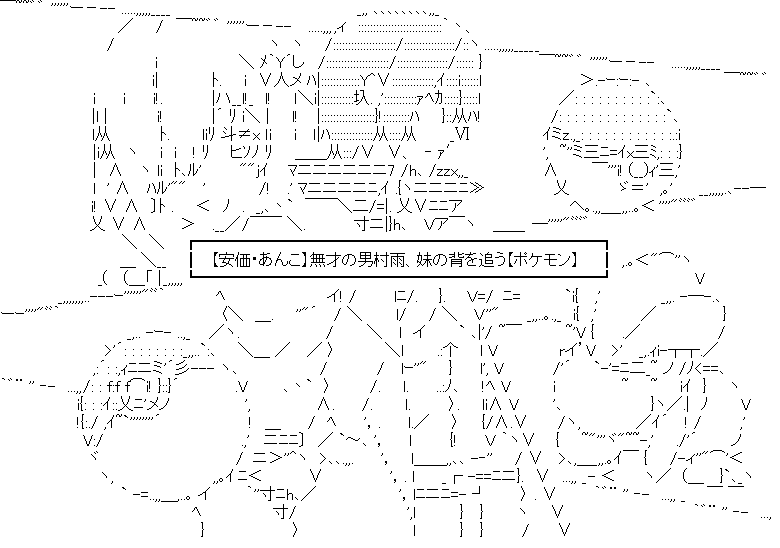 【安価・あんこ】無才の男村雨、妹の背を追う【ポケモン】